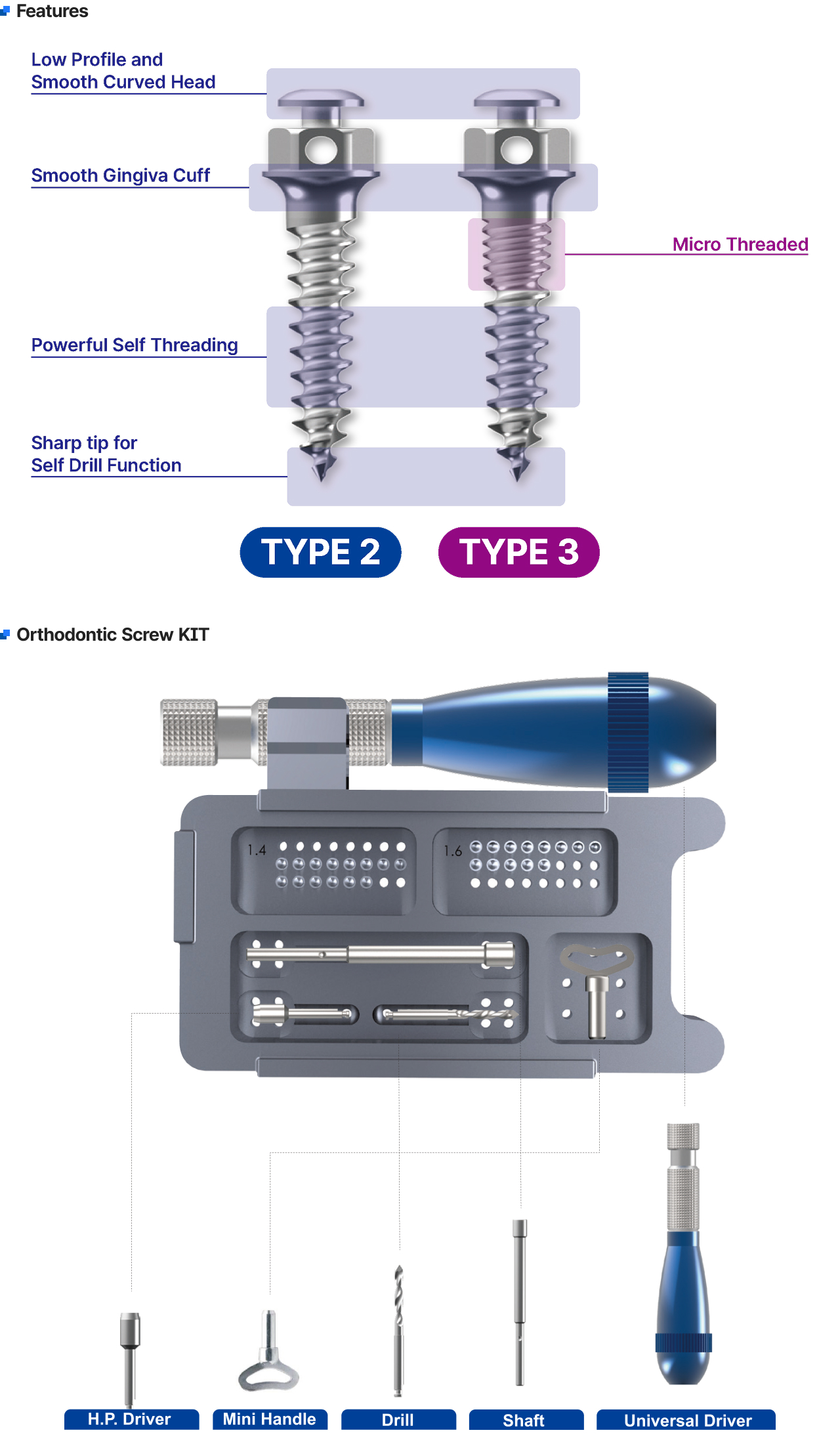 Features

Low Profile and Smooth Curved Head

Smooth Gingiva Cuff

Micro Threaded

Powerful Self Threading

Sharp tip for Self Drill Function

TYPE 2

TYPE 3

Orthodontic Screw KIT

1.4

1.6

H.P. Driver

Mini Handle

Drill

Shaft

Universal Driver